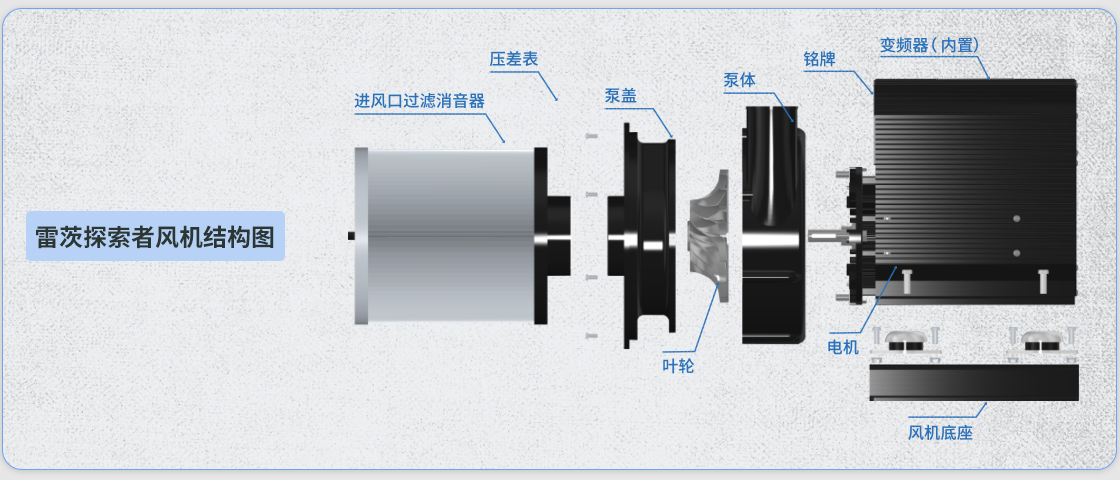 雷茨探索者风机结构图

进风口过滤消音器

压差表

泵盖

泵体

铭牌

变频器（内置）

叶轮

电机

风机底座